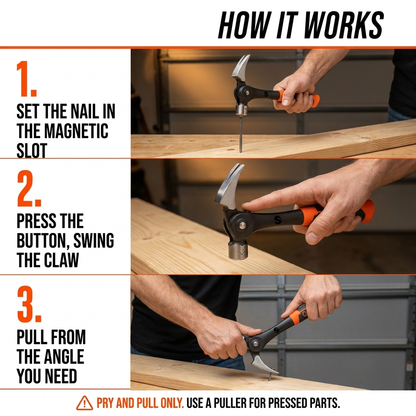 HOW IT WORKS

1.
SET THE NAIL IN THE MAGNETIC SLOT

2.
PRESS THE BUTTON, SWING THE CLAW

3.
PULL FROM THE ANGLE YOU NEED

PRY AND PULL ONLY. USE A PULLER FOR PRESSED PARTS.